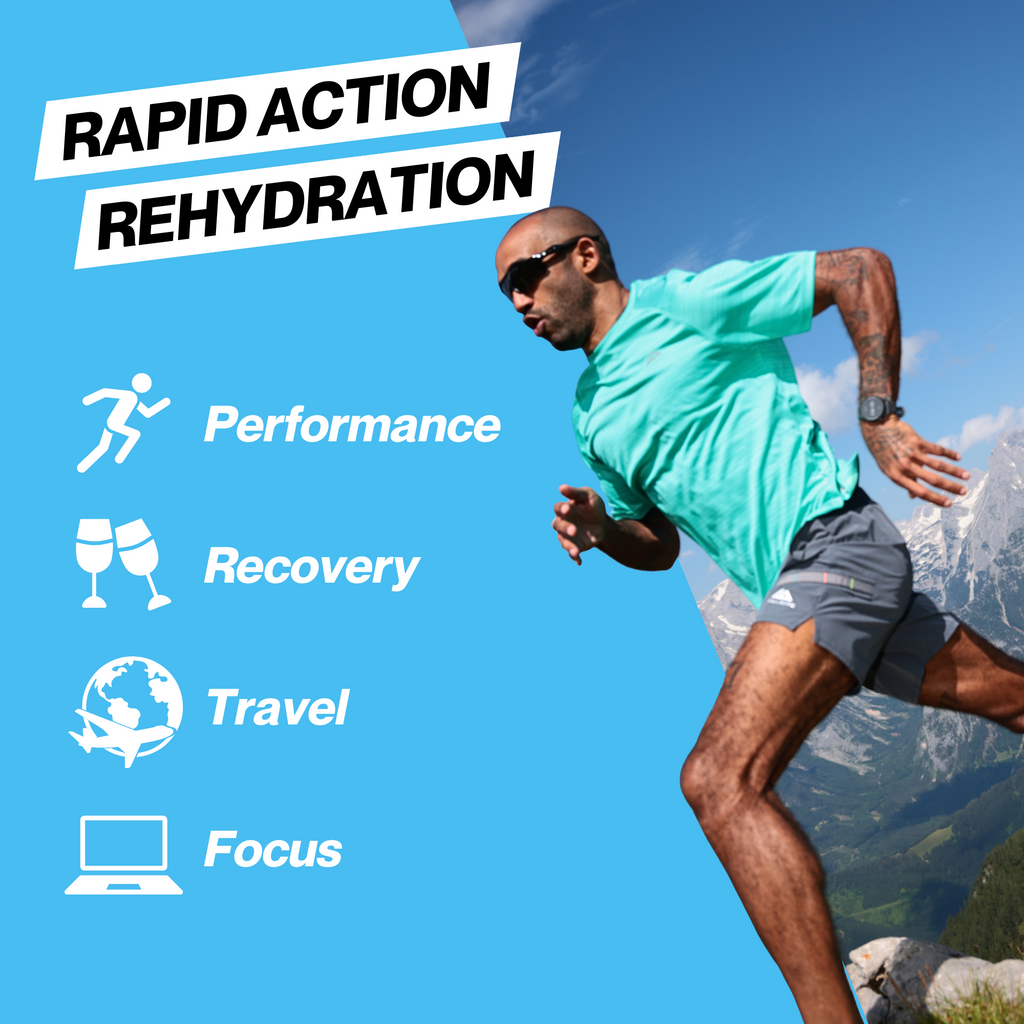 RAPID ACTION
REHYDRATION

Performance

Recovery

Travel

Focus